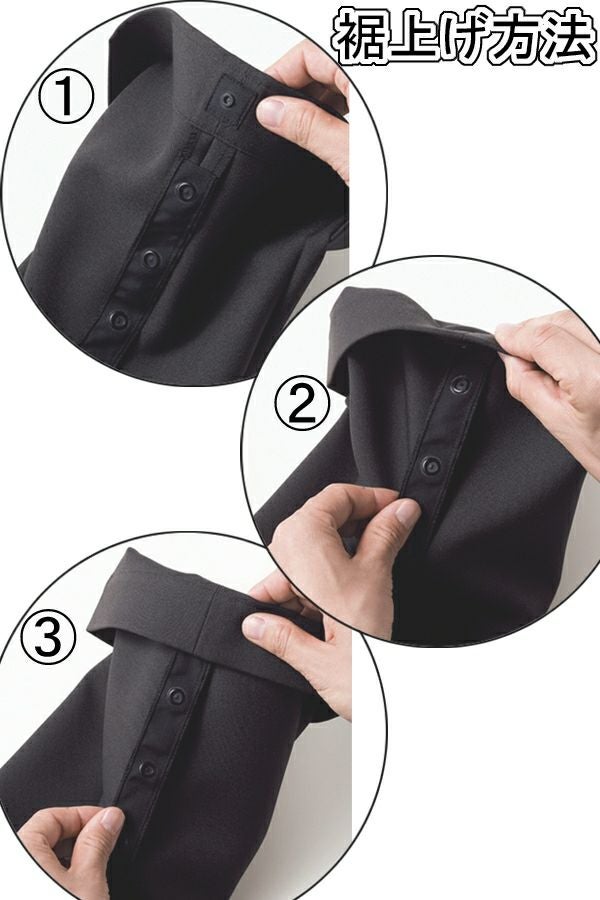 裾上げ方法

①

②

③