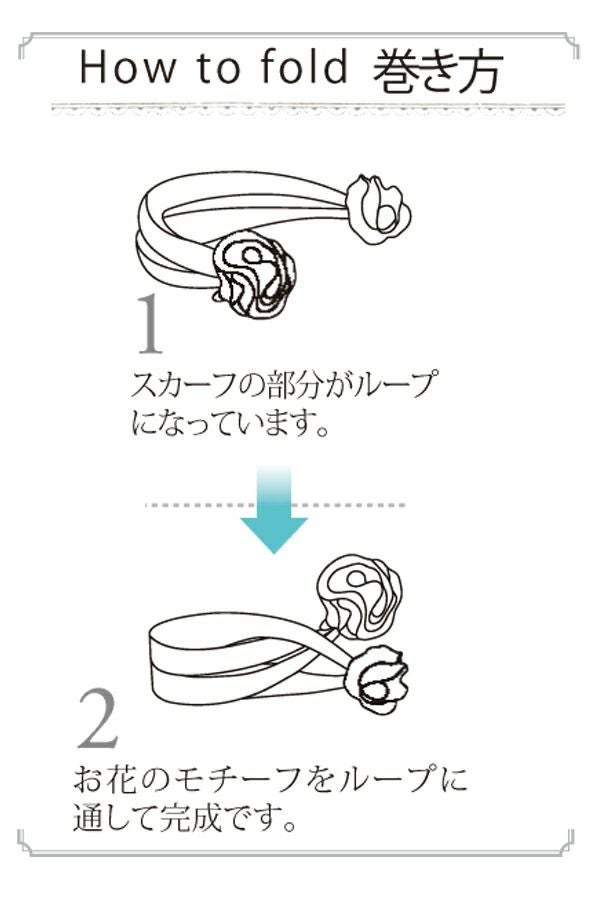 How to fold 巻き方

1

スカーフの部分がループになっています。

2

お花のモチーフをループに通して完成です。