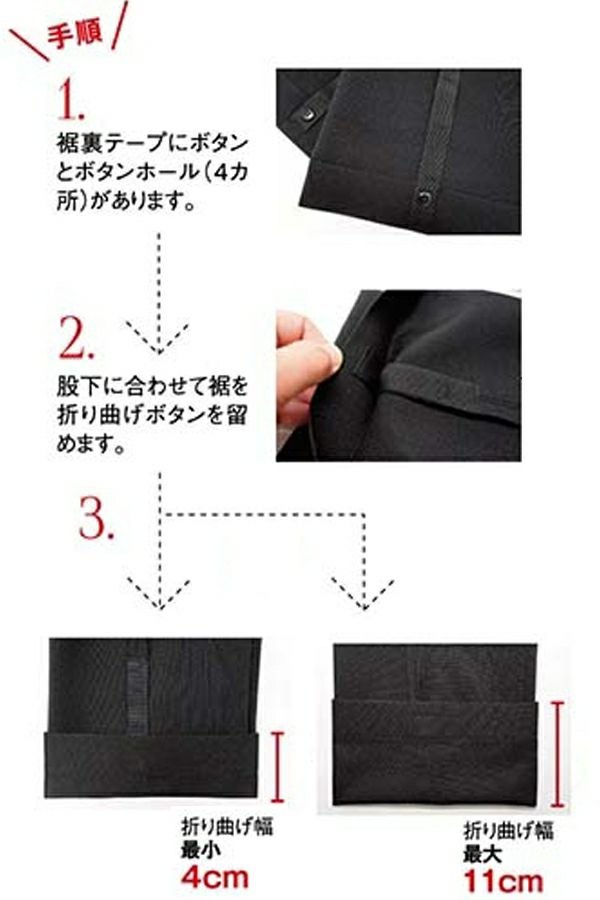 手順

1.
裾裏テープにボタンとボタンホール（4カ所）があります。

2.
股下に合わせて裾を折り曲げボタンを留めます。

3.

折り曲げ幅
最小
4cm

折り曲げ幅
最大
11cm